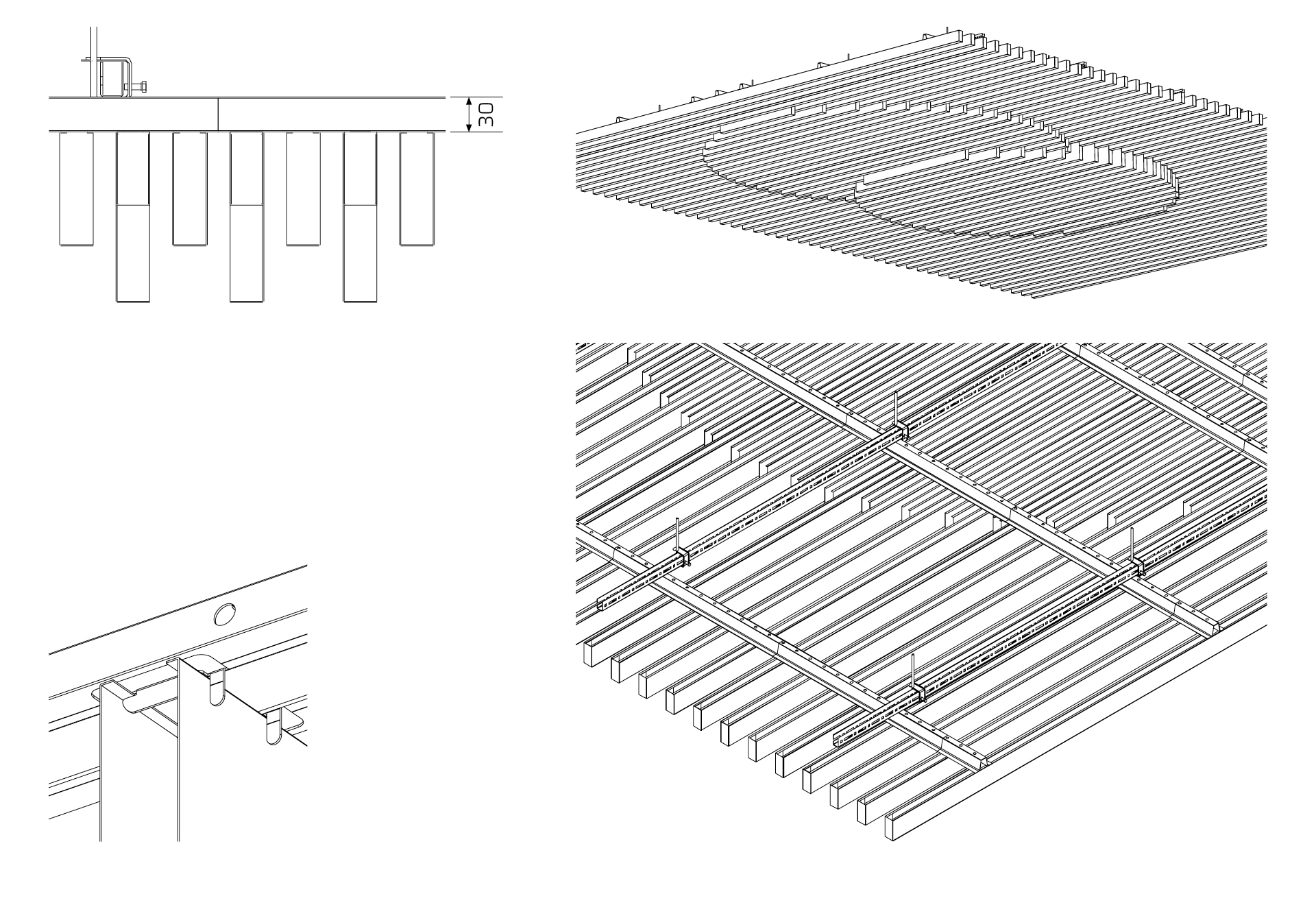 30